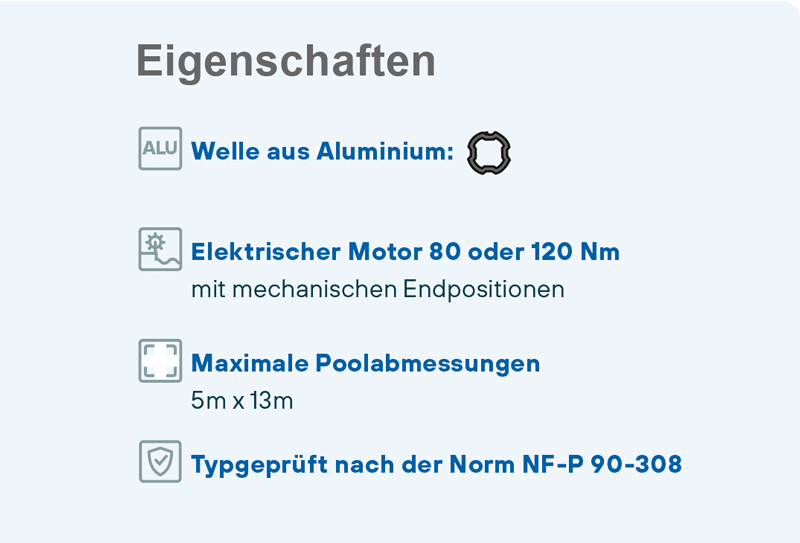 Eigenschaften

ALU Welle aus Aluminium:

Elektrischer Motor 80 oder 120 Nm
mit mechanischen Endpositionen

Maximale Poolabmessungen
5m x 13m

Typgeprüft nach der Norm NF-P 90-308